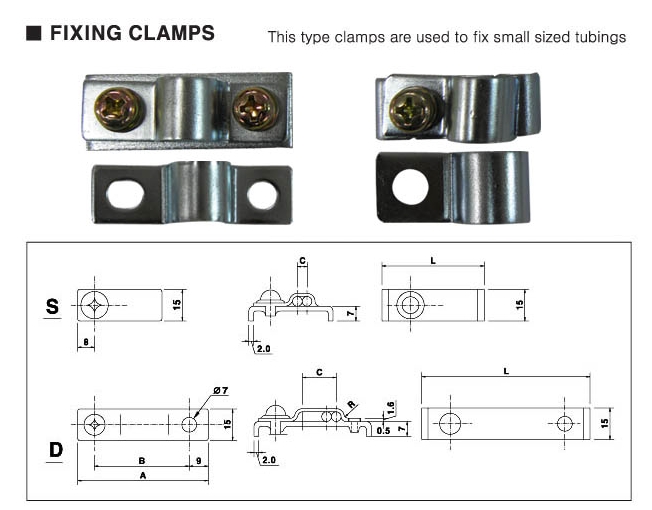 ■ FIXING CLAMPS

This type clamps are used to fix small sized tubings

S

15

8

C

7

2.0

L

15

D

Ø7

15

B

9

A

C

R

1.6

0.5

7

2.0

L

15